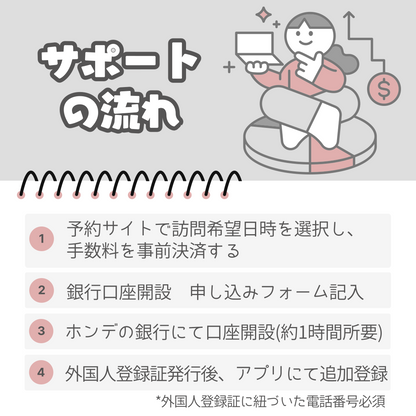 サポートの流れ

$

1 予約サイトで訪問希望日時を選択し、手数料を事前決済する

2 銀行口座開設　申し込みフォーム記入

3 ホンデの銀行にて口座開設(約1時間所要)

4 外国人登録証発行後、アプリにて追加登録

*外国人登録証に紐づいた電話番号必須